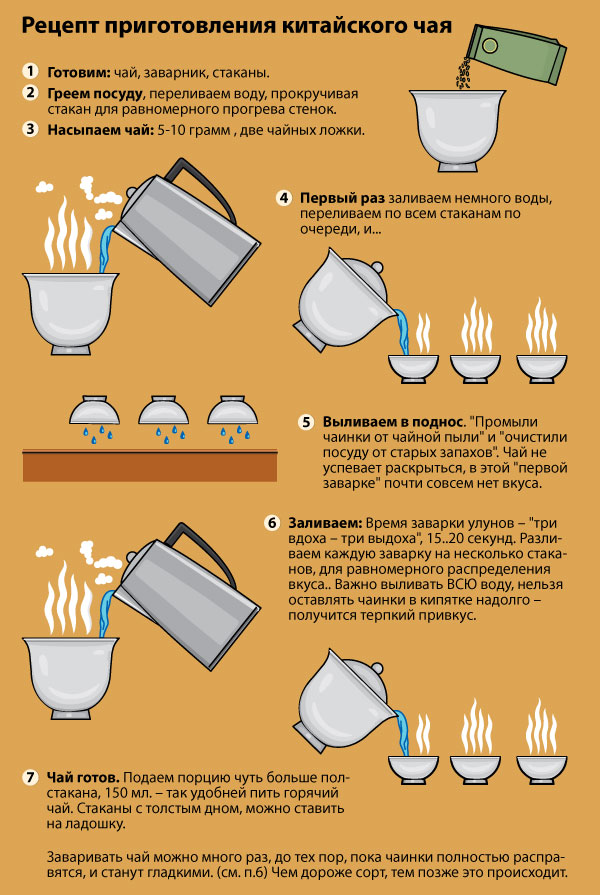 Рецепт приготовления китайского чая

1 Готовим: чай, заварник, стаканы.

2 Греем посуду, переливаем воду, прокручивая стакан для равномерного прогрева стенок.

3 Насыпаем чай: 5-10 грамм , две чайных ложки.

4 Первый раз заливаем немного воды, переливаем по всем стаканам по очереди, и...

5 Выливаем в поднос. "Промыли чаинки от чайной пыли" и "очистили посуду от старых запахов". Чай не успевает раскрыться, в этой "первой заварке" почти совсем нет вкуса.

6 Заливаем: Время заварки улунов – "три вдоха – три выдоха", 15..20 секунд. Разливаем каждую заварку на несколько стаканов, для равномерного распределения вкуса.. Важно выливать ВСЮ воду, нельзя оставлять чаинки в кипятке надолго – получится терпкий привкус.

7 Чай готов. Подаем порцию чуть больше полстакана, 150 мл. – так удобней пить горячий чай. Стаканы с толстым дном, можно ставить на ладошку.

Заваривать чай можно много раз, до тех пор, пока чаинки полностью расправятся, и станут гладкими. (см. п.6) Чем дороже сорт, тем позже это происходит.